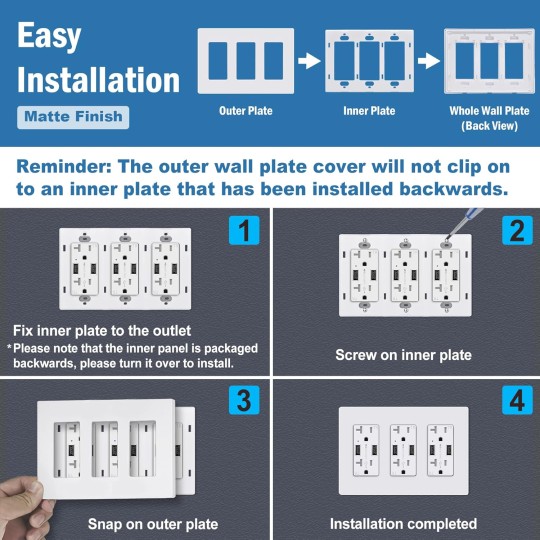 Easy Installation

Matte Finish

Outer Plate

Inner Plate

Whole Wall Plate (Back View)

Reminder: The outer wall plate cover will not clip on to an inner plate that has been installed backwards.

1

Fix inner plate to the outlet

*Please note that the inner panel is packaged backwards, please turn it over to install.

2

Screw on inner plate

3

Snap on outer plate

4

Installation completed