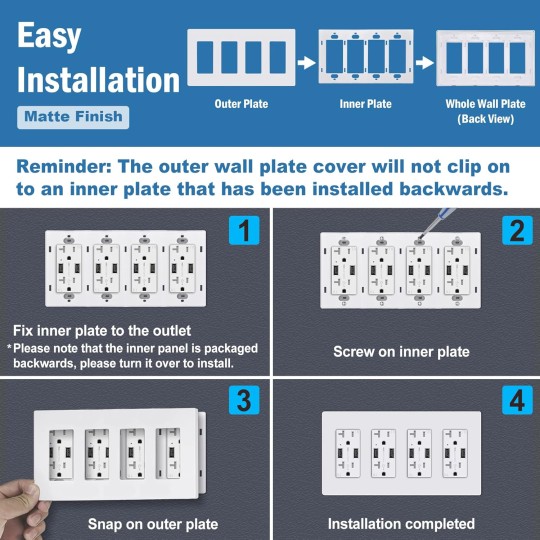 Easy Installation

Matte Finish

Outer Plate

Inner Plate

Whole Wall Plate (Back View)

Reminder: The outer wall plate cover will not clip on to an inner plate that has been installed backwards.

1

Fix inner plate to the outlet

*Please note that the inner panel is packaged backwards, please turn it over to install.

2

Screw on inner plate

3

Snap on outer plate

4

Installation completed