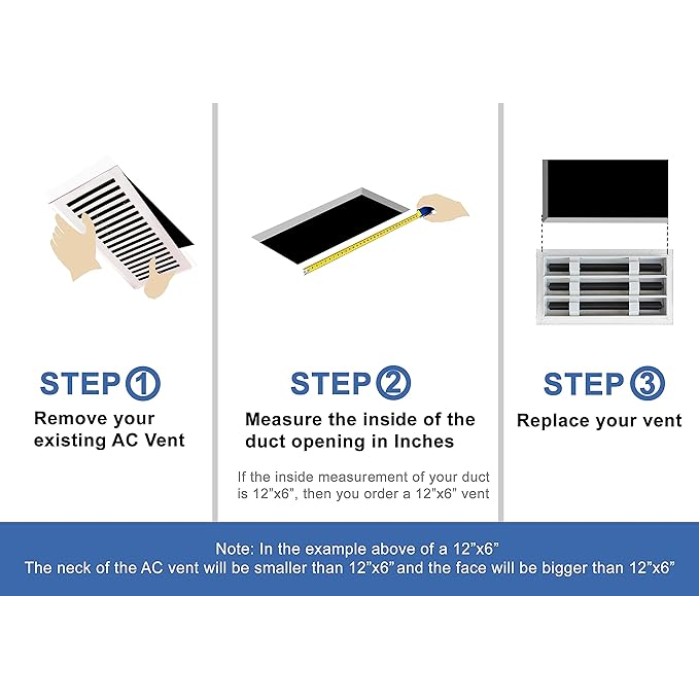 STEP ①
Remove your existing AC Vent

STEP ②
Measure the inside of the duct opening in Inches

If the inside measurement of your duct is 12"x6", then you order a 12"x6" vent

STEP ③
Replace your vent

Note: In the example above of a 12"x6"
The neck of the AC vent will be smaller than 12"x6" and the face will be bigger than 12"x6"