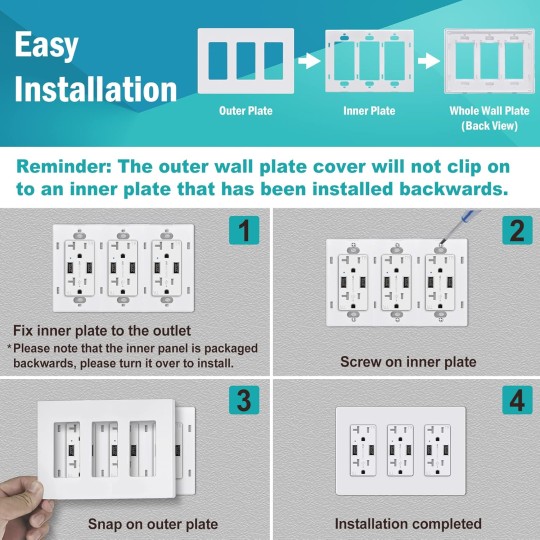 Easy Installation

Outer Plate

Inner Plate

Whole Wall Plate (Back View)

Reminder: The outer wall plate cover will not clip on to an inner plate that has been installed backwards.

1

Fix inner plate to the outlet

*Please note that the inner panel is packaged backwards, please turn it over to install.

2

Screw on inner plate

3

Snap on outer plate

4

Installation completed